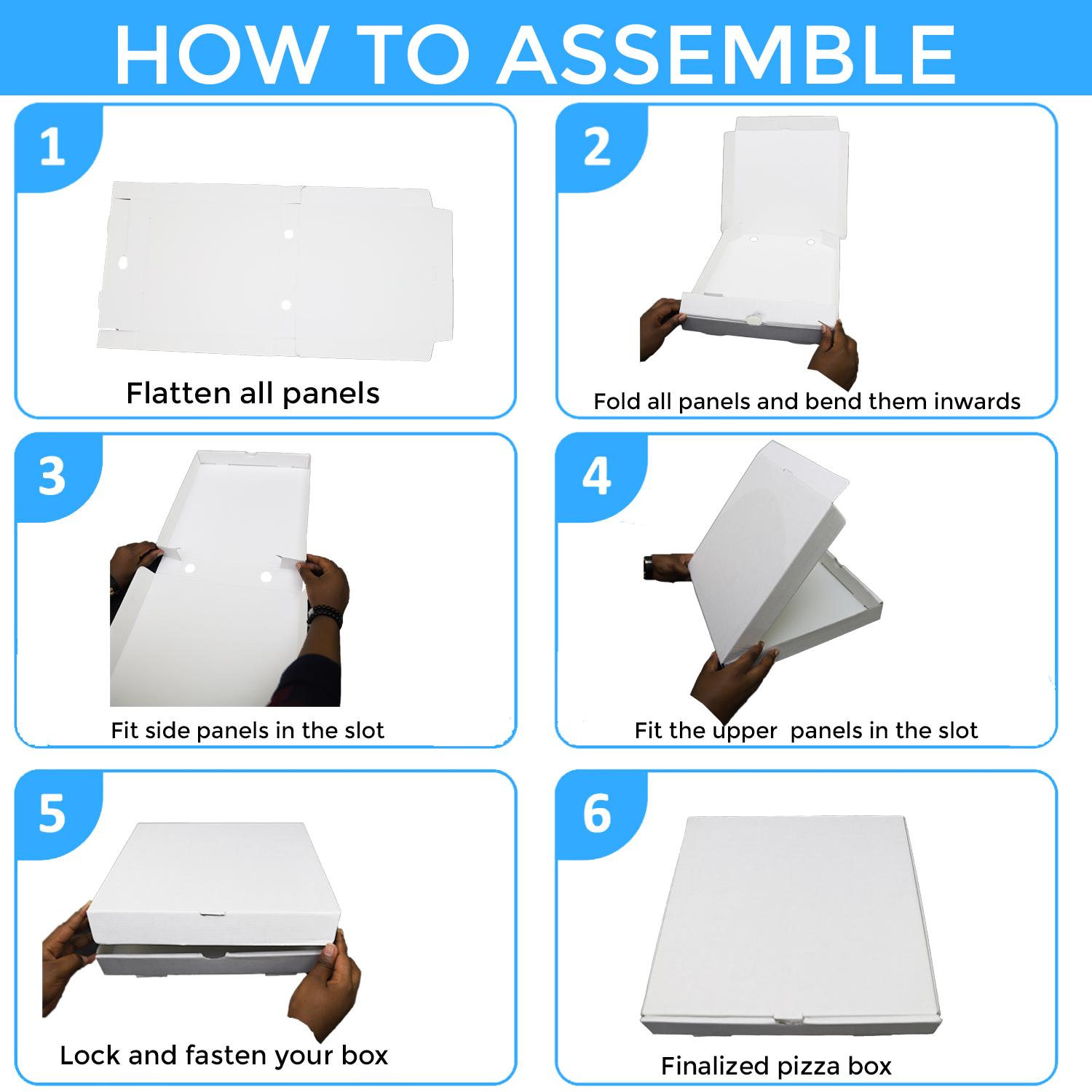 HOW TO ASSEMBLE

1

Flatten all panels

2

Fold all panels and bend them inwards

3

Fit side panels in the slot

4

Fit the upper  panels in the slot

5

Lock and fasten your box

6

Finalized pizza box