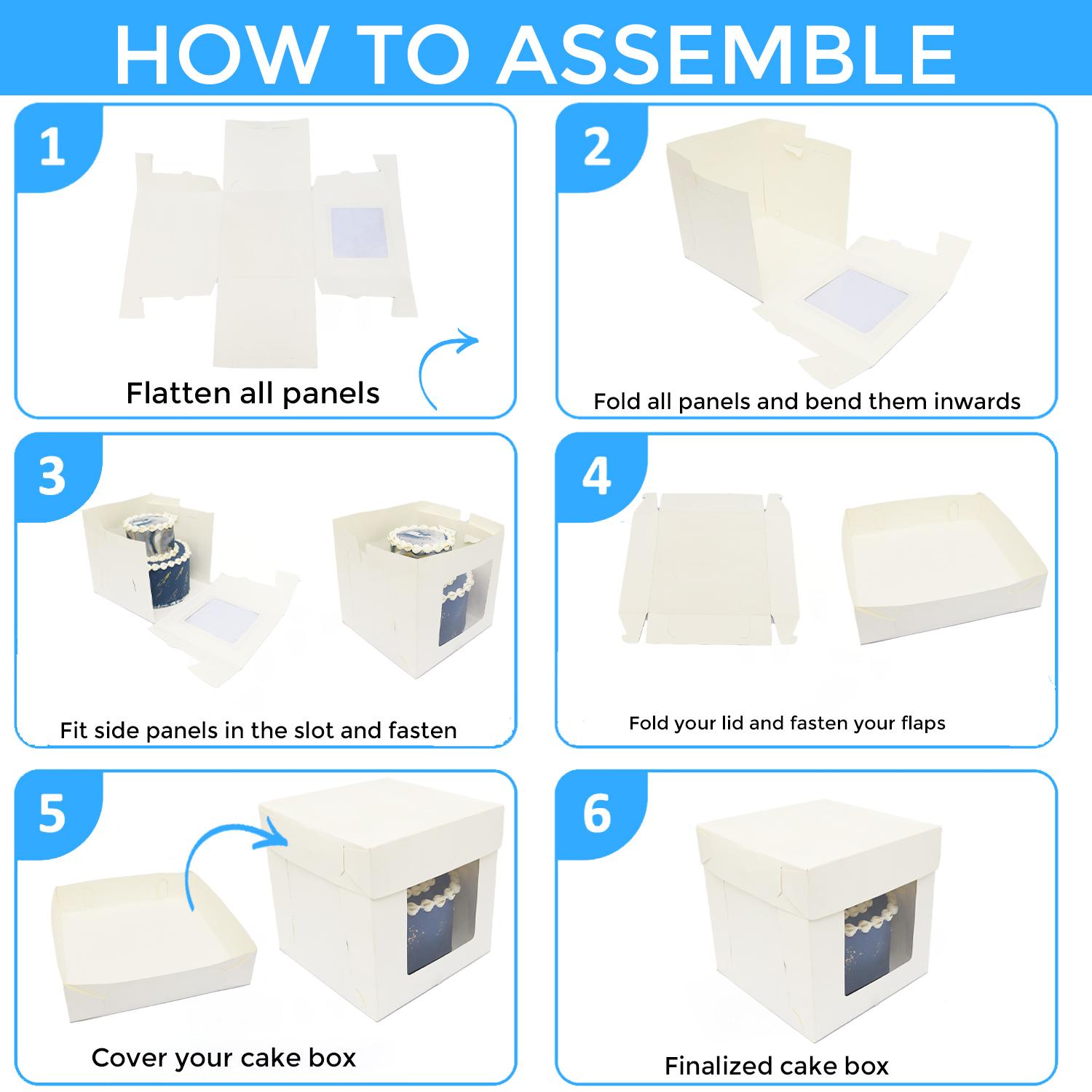 HOW TO ASSEMBLE

1

Flatten all panels

2

Fold all panels and bend them inwards

3

Fit side panels in the slot and fasten

4

Fold your lid and fasten your flaps

5

Cover your cake box

6

Finalized cake box